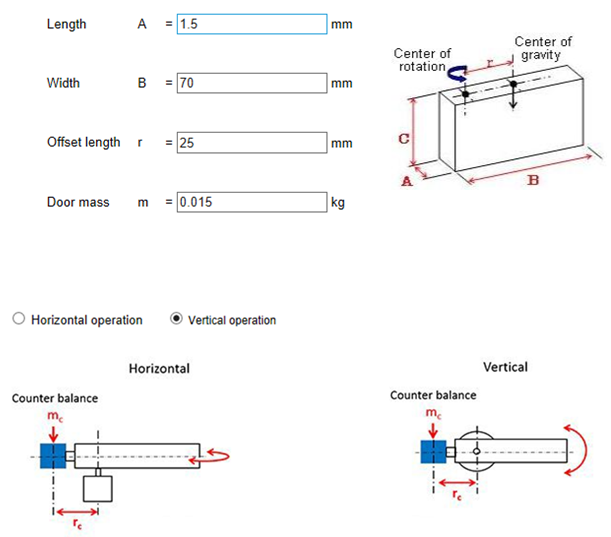 Length A = 1.5 mm

Width B = 70 mm

Offset length r = 25 mm

Door mass m = 0.015 kg

Center of rotation

Center of gravity

r

C

A

B

Horizontal operation

Vertical operation

Horizontal

Counter balance

$m_c$

$r_c$

Vertical

Counter balance

$m_c$

$r_c$